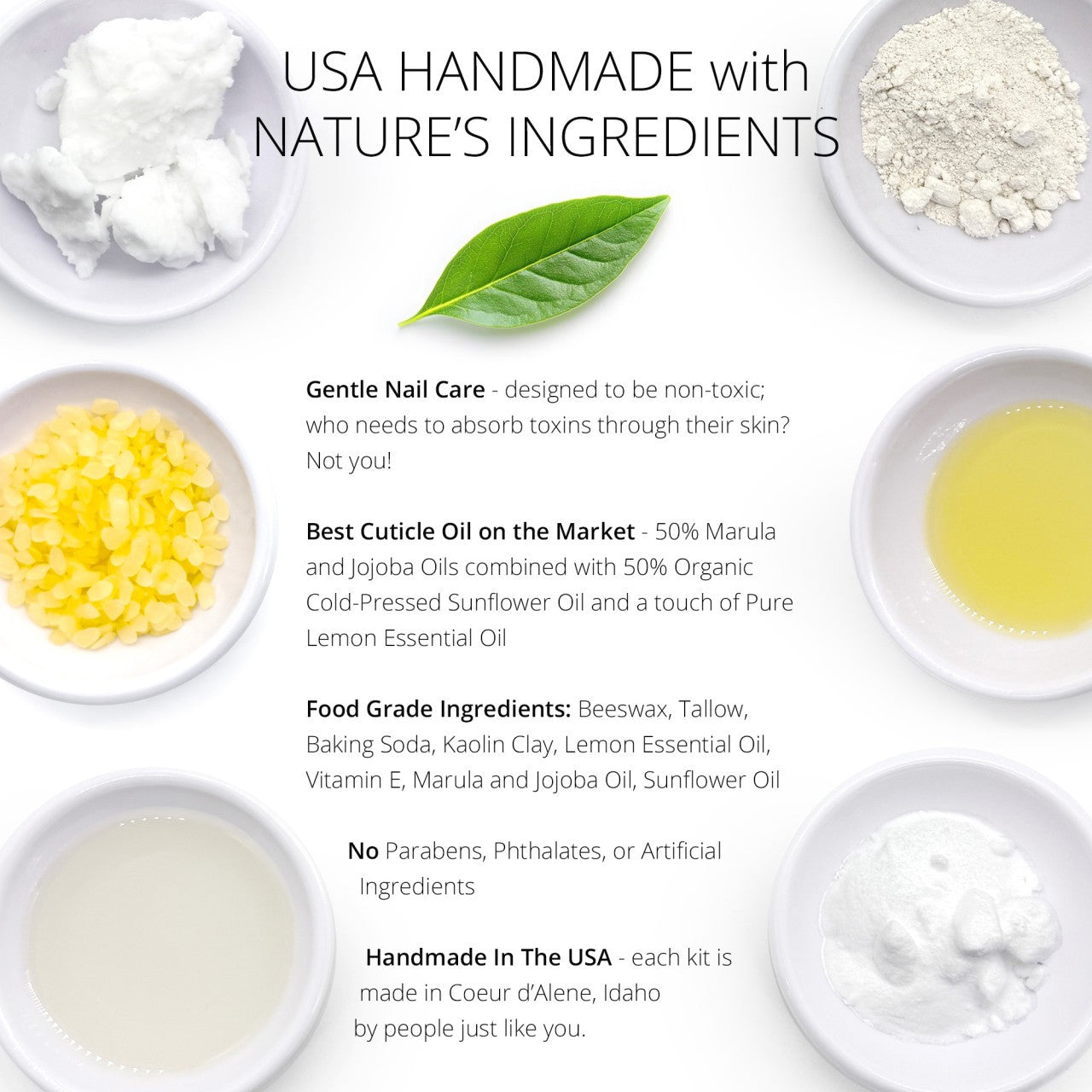 USA HANDMADE with NATURE'S INGREDIENTS

Gentle Nail Care - designed to be non-toxic; who needs to absorb toxins through their skin? Not you!

Best Cuticle Oil on the Market - 50% Marula and Jojoba Oils combined with 50% Organic Cold-Pressed Sunflower Oil and a touch of Pure Lemon Essential Oil

Food Grade Ingredients: Beeswax, Tallow, Baking Soda, Kaolin Clay, Lemon Essential Oil, Vitamin E, Marula and Jojoba Oil, Sunflower Oil

No Parabens, Phthalates, or Artificial Ingredients

Handmade In The USA - each kit is made in Coeur d'Alene, Idaho by people just like you.